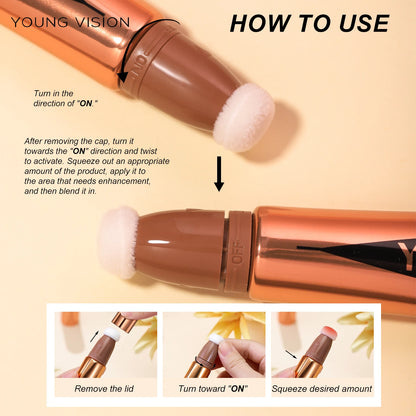 YOUNG VISION

HOW TO USE

ON

Turn in the direction of "ON."

After removing the cap, turn it towards the "ON" direction and twist to activate. Squeeze out an appropriate amount of the product, apply it to the area that needs enhancement, and then blend it in.

OFF

Y

Remove the lid

Turn toward "ON"

Squeeze desired amount